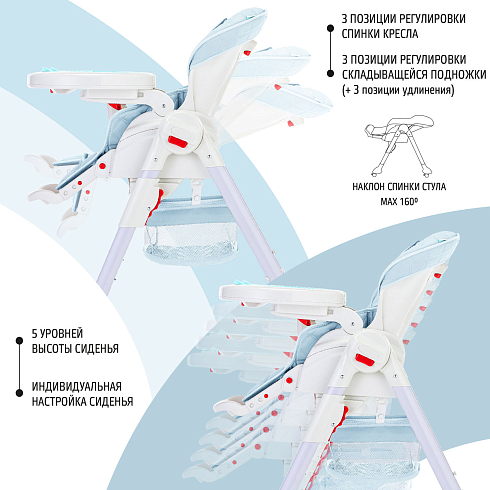 3 ПОЗИЦИИ РЕГУЛИРОВКИ СПИНКИ КРЕСЛА

3 ПОЗИЦИИ РЕГУЛИРОВКИ СКЛАДЫВАЩЕЙСЯ ПОДНОЖКИ (+ 3 позиции удлинения)

НАКЛОН СПИНКИ СТУЛА MAX 160º

5 УРОВНЕЙ ВЫСОТЫ СИДЕНЬЯ

ИНДИВИДУАЛЬНАЯ НАСТРОЙКА СИДЕНЬЯ