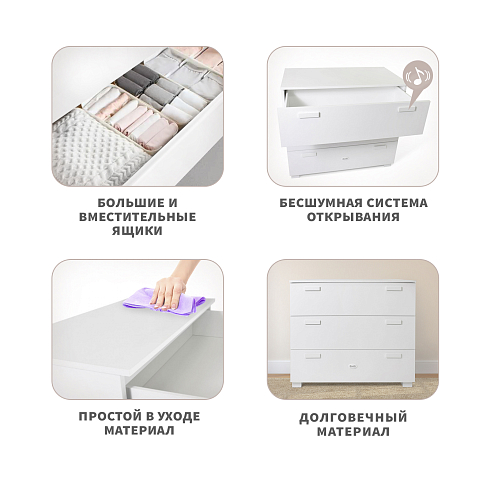 БОЛЬШИЕ И ВМЕСТИТЕЛЬНЫЕ ЯЩИКИ

БЕСШУМНАЯ СИСТЕМА ОТКРЫВАНИЯ

ПРОСТОЙ В УХОДЕ МАТЕРИАЛ

ДОЛГОВЕЧНЫЙ МАТЕРИАЛ