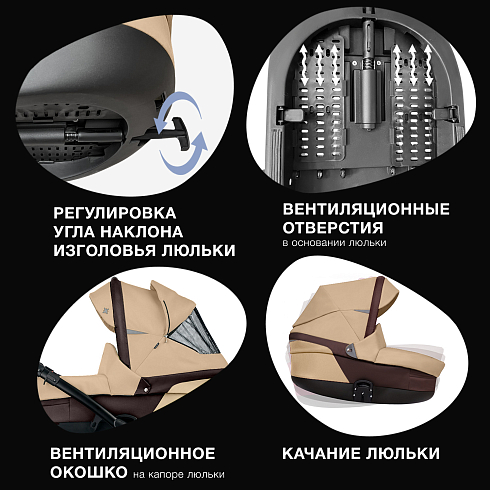 РЕГУЛИРОВКА УГЛА НАКЛОНА ИЗГОЛОВЬЯ ЛЮЛЬКИ

ВЕНТИЛЯЦИОННЫЕ ОТВЕРСТИЯ
в основании люльки

ВЕНТИЛЯЦИОННОЕ ОКОШКО на капоре люльки

КАЧАНИЕ ЛЮЛЬКИ