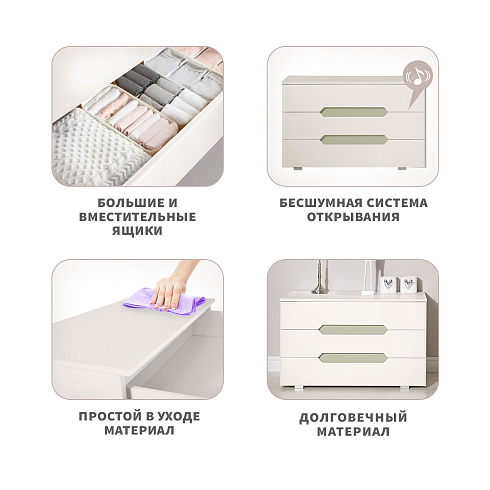 БОЛЬШИЕ И ВМЕСТИТЕЛЬНЫЕ ЯЩИКИ

БЕСШУМНАЯ СИСТЕМА ОТКРЫВАНИЯ

ПРОСТОЙ В УХОДЕ МАТЕРИАЛ

ДОЛГОВЕЧНЫЙ МАТЕРИАЛ